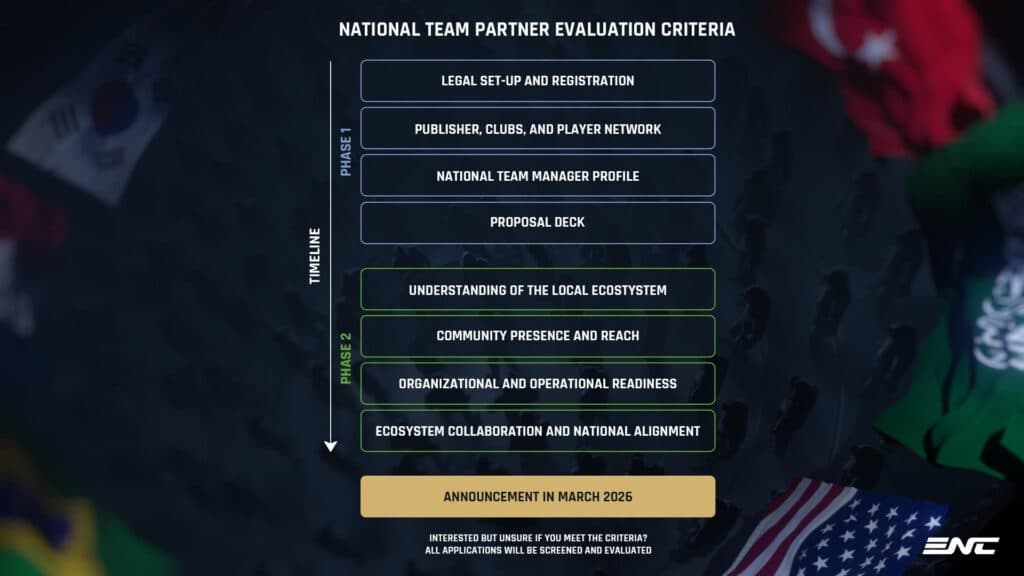 NATIONAL TEAM PARTNER EVALUATION CRITERIA

TIMELINE

PHASE 1

LEGAL SET-UP AND REGISTRATION

PUBLISHER, CLUBS, AND PLAYER NETWORK

NATIONAL TEAM MANAGER PROFILE

PROPOSAL DECK

PHASE 2

UNDERSTANDING OF THE LOCAL ECOSYSTEM

COMMUNITY PRESENCE AND REACH

ORGANIZATIONAL AND OPERATIONAL READINESS

ECOSYSTEM COLLABORATION AND NATIONAL ALIGNMENT

ANNOUNCEMENT IN MARCH 2026

INTERESTED BUT UNSURE IF YOU MEET THE CRITERIA?
ALL APPLICATIONS WILL BE SCREENED AND EVALUATED

ENC